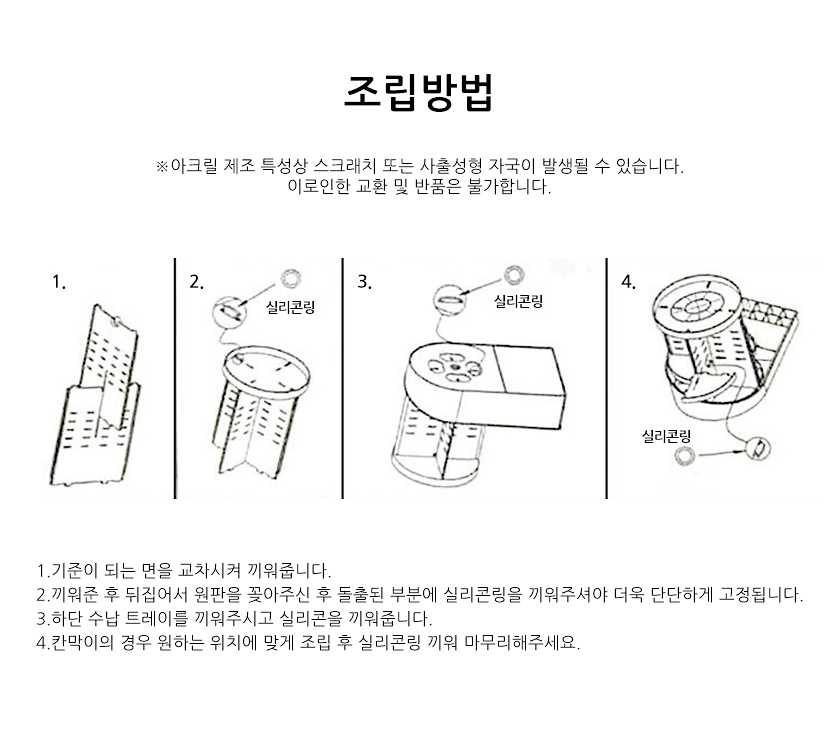 조립방법

※아크릴 제조 특성상 스크래치 또는 사출성형 자국이 발생될 수 있습니다.
이로인한 교환 및 반품은 불가합니다.

1.

2.

실리콘링

3.

실리콘링

4.

실리콘링

1.기준이 되는 면을 교차시켜 끼워줍니다.
2.끼워준 후 뒤집어서 원판을 꽂아주신 후 돌출된 부분에 실리콘링을 끼워주셔야 더욱 단단하게 고정됩니다.
3.하단 수납 트레이를 끼워주시고 실리콘을 끼워줍니다.
4.칸막이의 경우 원하는 위치에 맞게 조립 후 실리콘링 끼워 마무리해주세요.